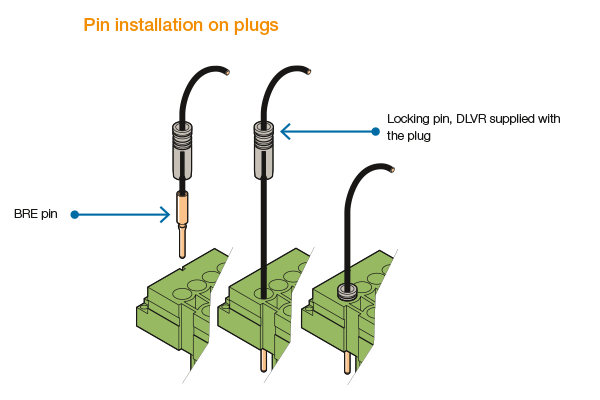 Pin installation on plugs

Locking pin, DLVR supplied with the plug

BRE pin